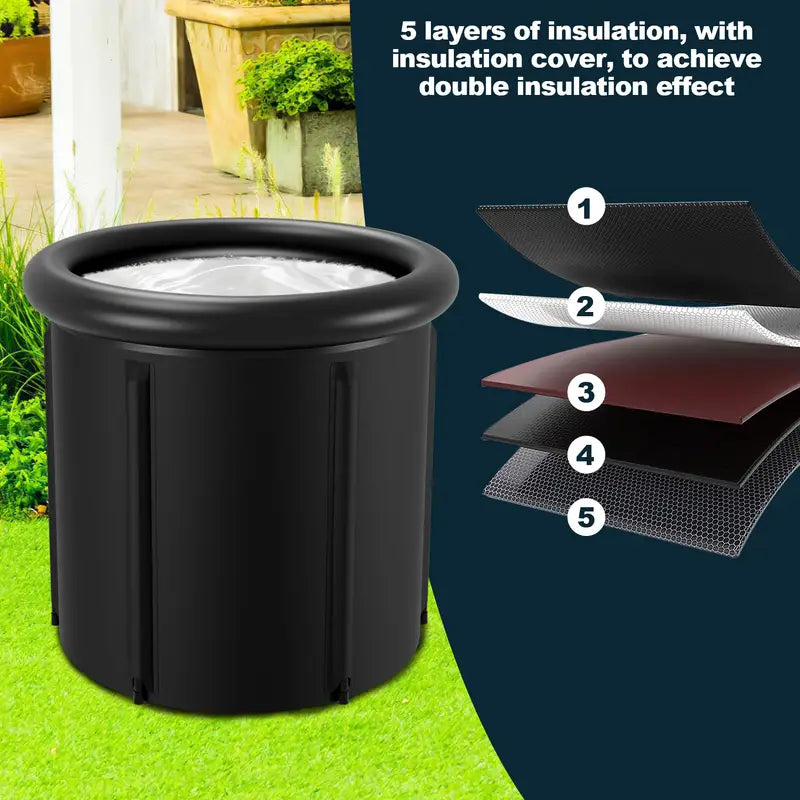 5 layers of insulation, with insulation cover, to achieve double insulation effect

1
2
3
4
5